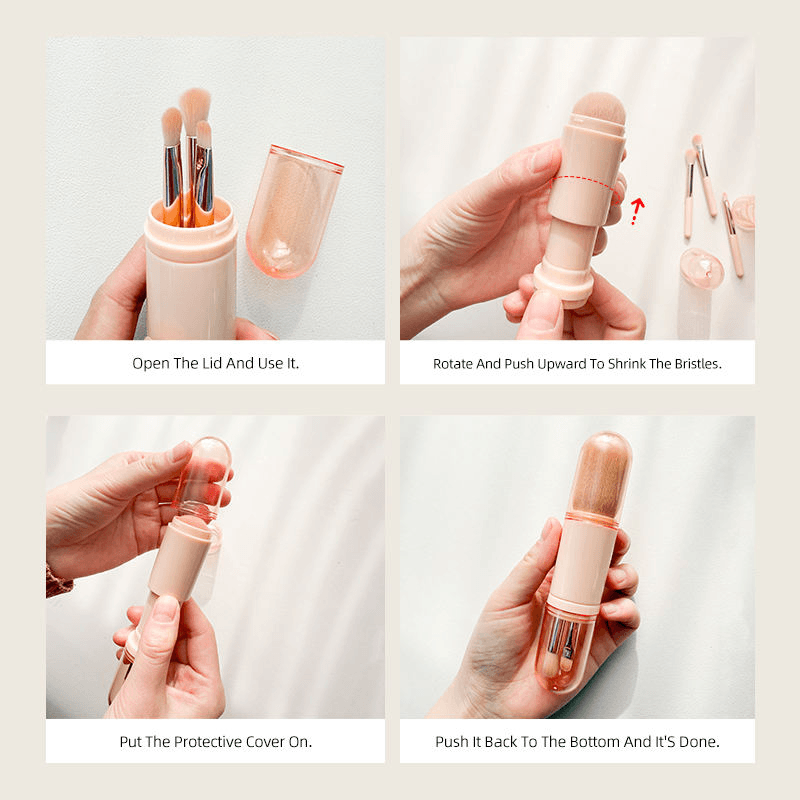 Open The Lid And Use It.

Rotate And Push Upward To Shrink The Bristles.

Put The Protective Cover On.

Push It Back To The Bottom And It'S Done.